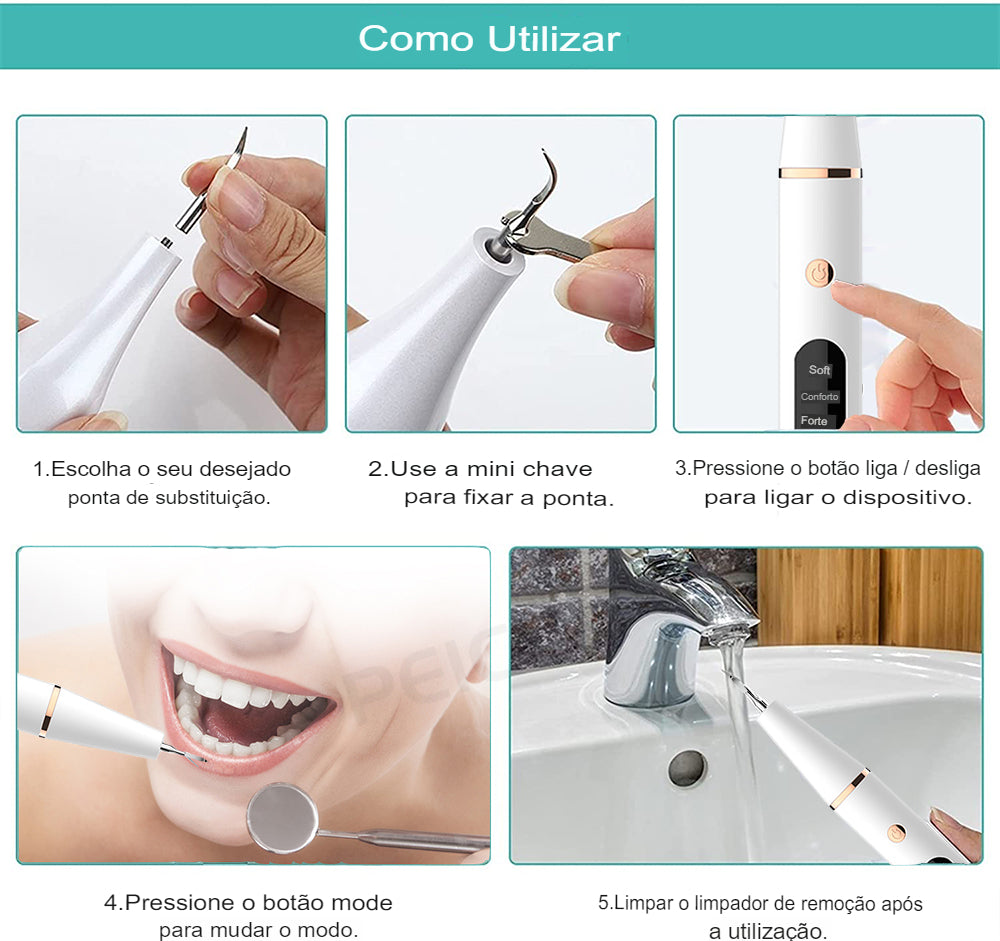 Como Utilizar

Soft
Conforto
Forte

1.Escolha o seu desejado ponta de substituição.

2.Use a mini chave para fixar a ponta.

3.Pressione o botão liga / desliga para ligar o dispositivo.

4.Pressione o botão mode para mudar o modo.

5.Limpar o limpador de remoção após a utilização.